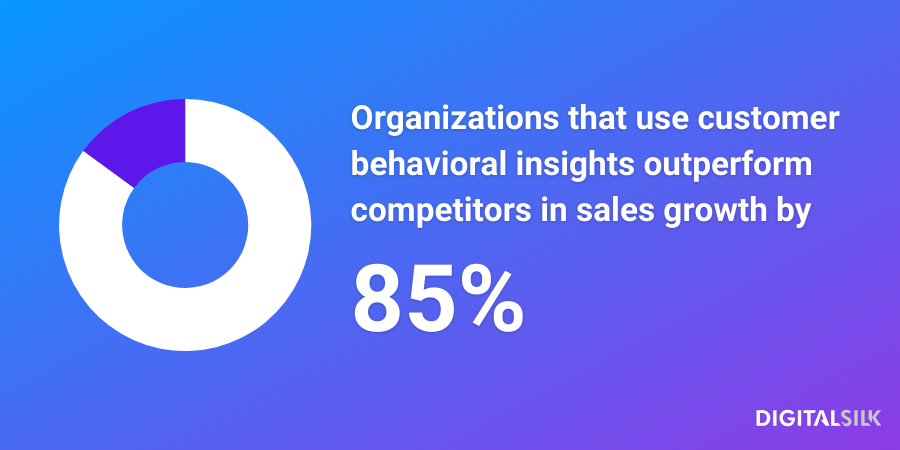 Organizations that use customer behavioral insights outperform competitors in sales growth by

85%

DIGITALSILK