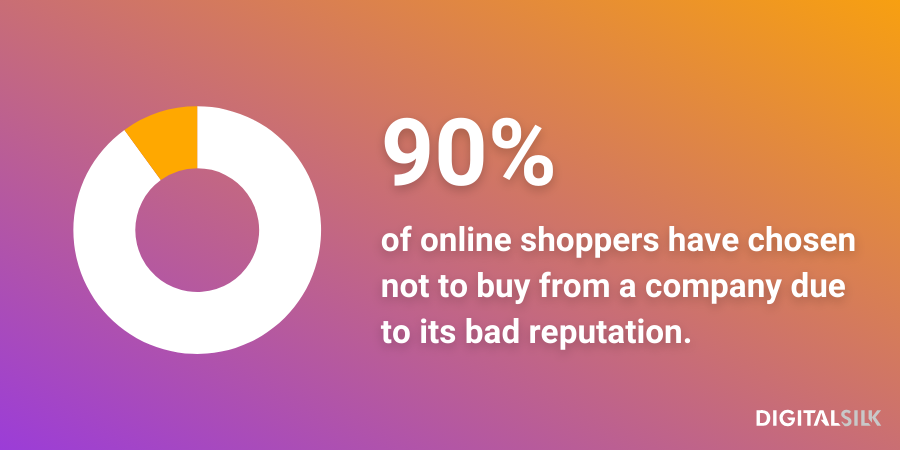 90%

of online shoppers have chosen not to buy from a company due to its bad reputation.

DIGITALSILK