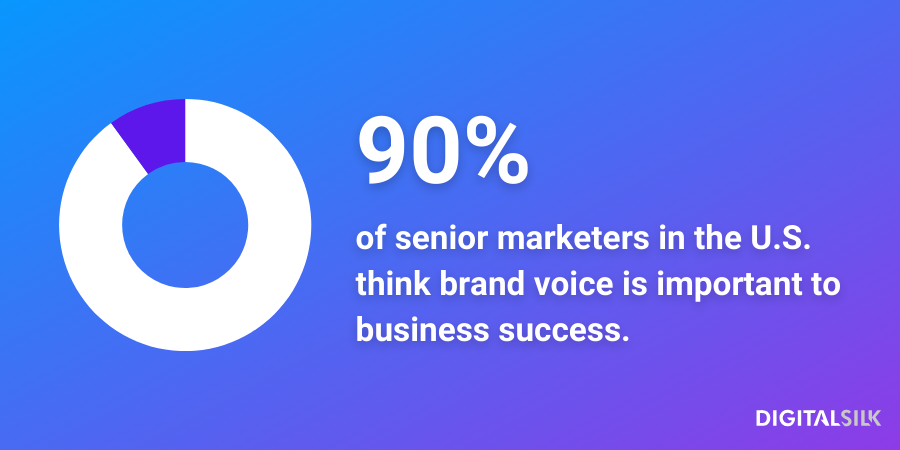 90%

of senior marketers in the U.S. think brand voice is important to business success.

DIGITALSILK