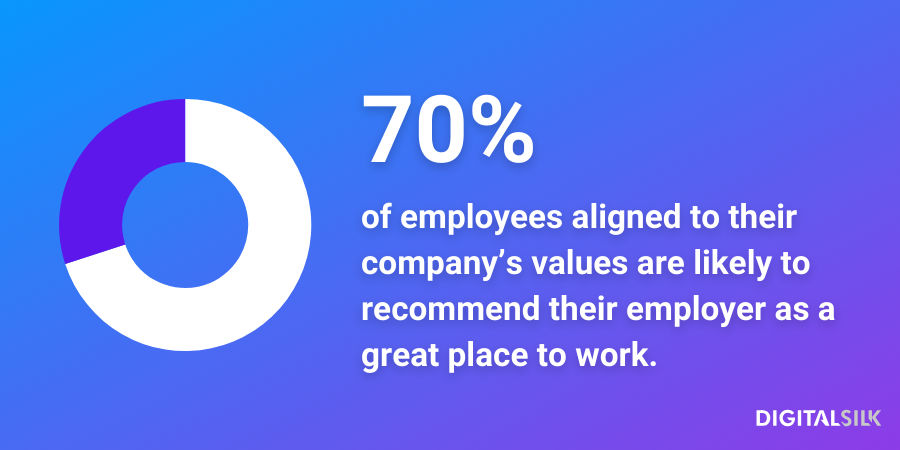 70%

of employees aligned to their company’s values are likely to recommend their employer as a great place to work.

DIGITALSILK