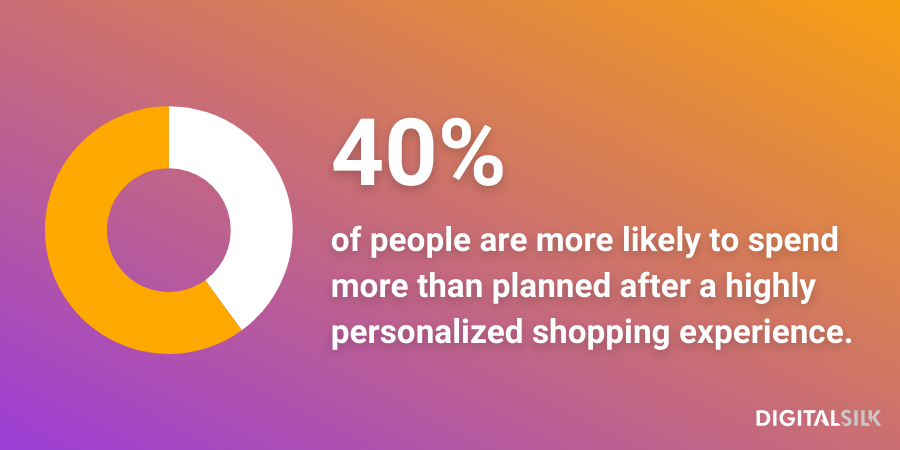 40%

of people are more likely to spend more than planned after a highly personalized shopping experience.

DIGITALSILK